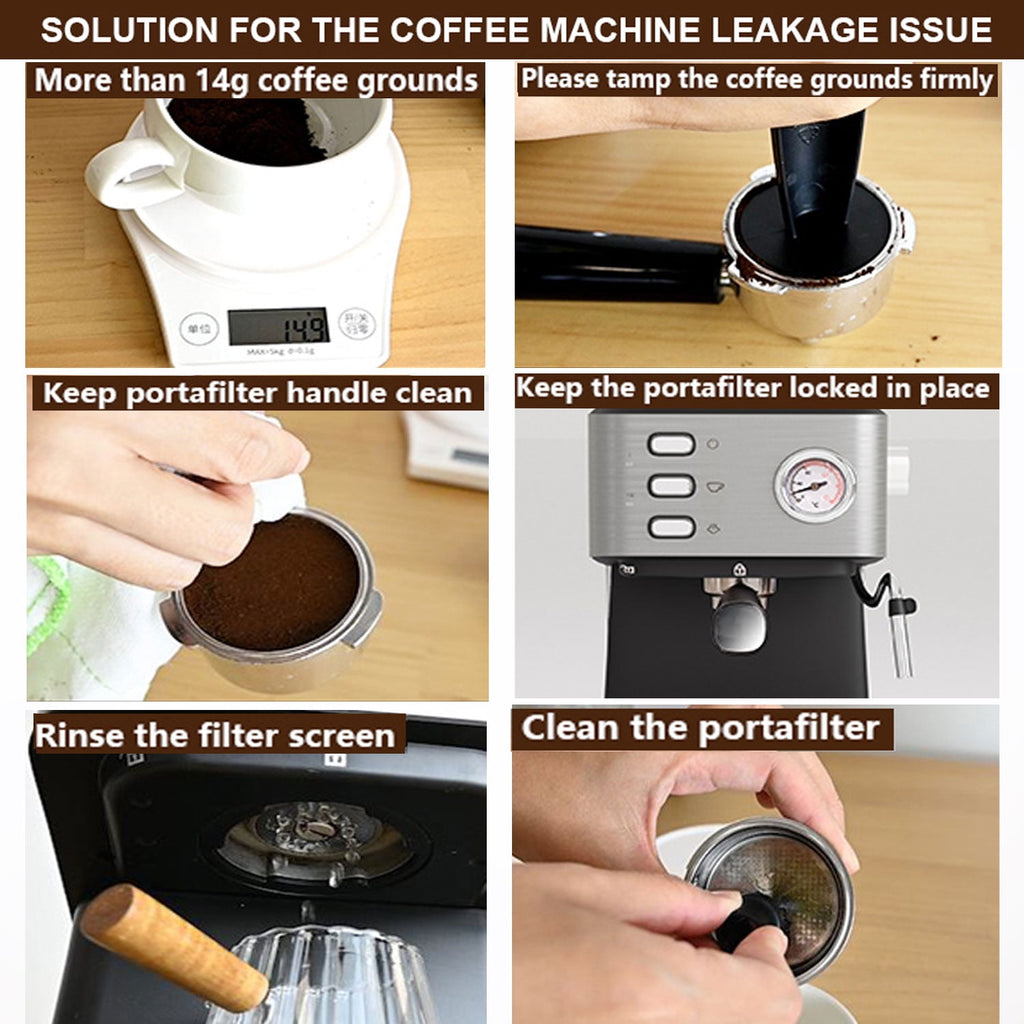 SOLUTION FOR THE COFFEE MACHINE LEAKAGE ISSUE

More than 14g coffee grounds

单位

14.9

开/关 归零

MAX=5kg d=0.1g

Please tamp the coffee grounds firmly

Keep portafilter handle clean

Keep the portafilter locked in place

Rinse the filter screen

Clean the portafilter